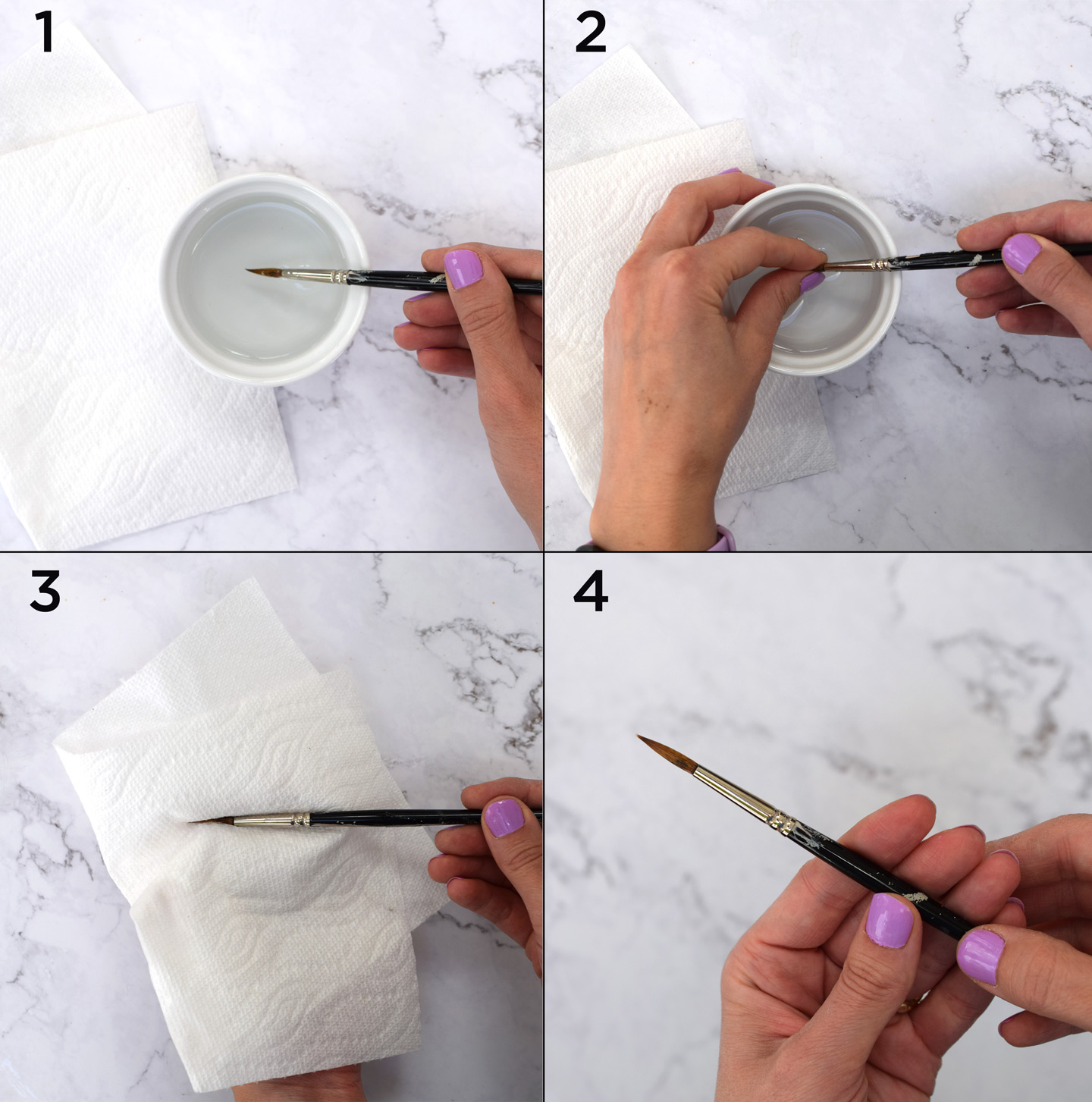 1

2

3

4